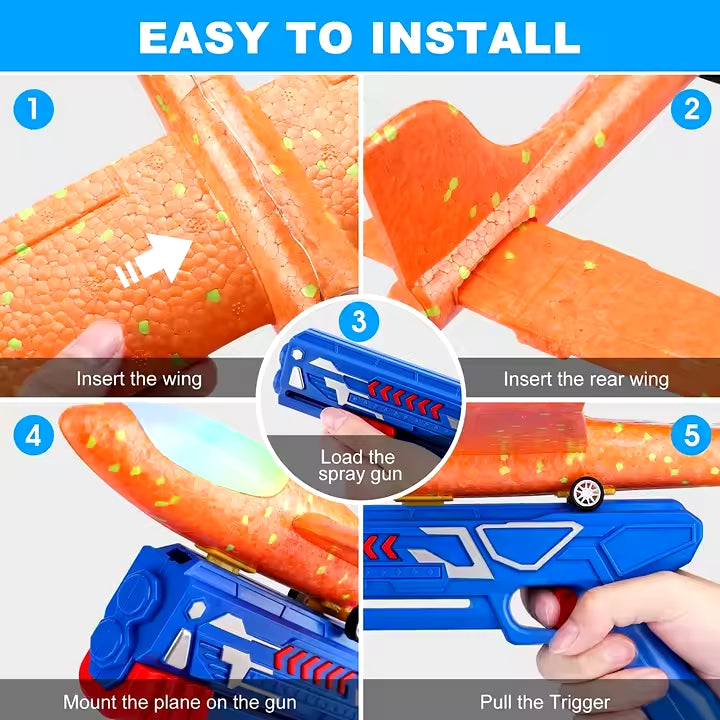 EASY TO INSTALL

1

Insert the wing

2

Insert the rear wing

3

Load the spray gun

4

Mount the plane on the gun

5

Pull the Trigger