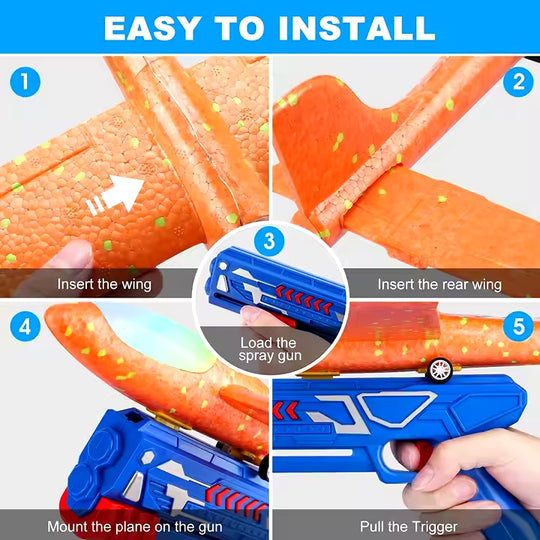 EASY TO INSTALL

1

Insert the wing

2

Insert the rear wing

3

Load the spray gun

4

Mount the plane on the gun

5

Pull the Trigger